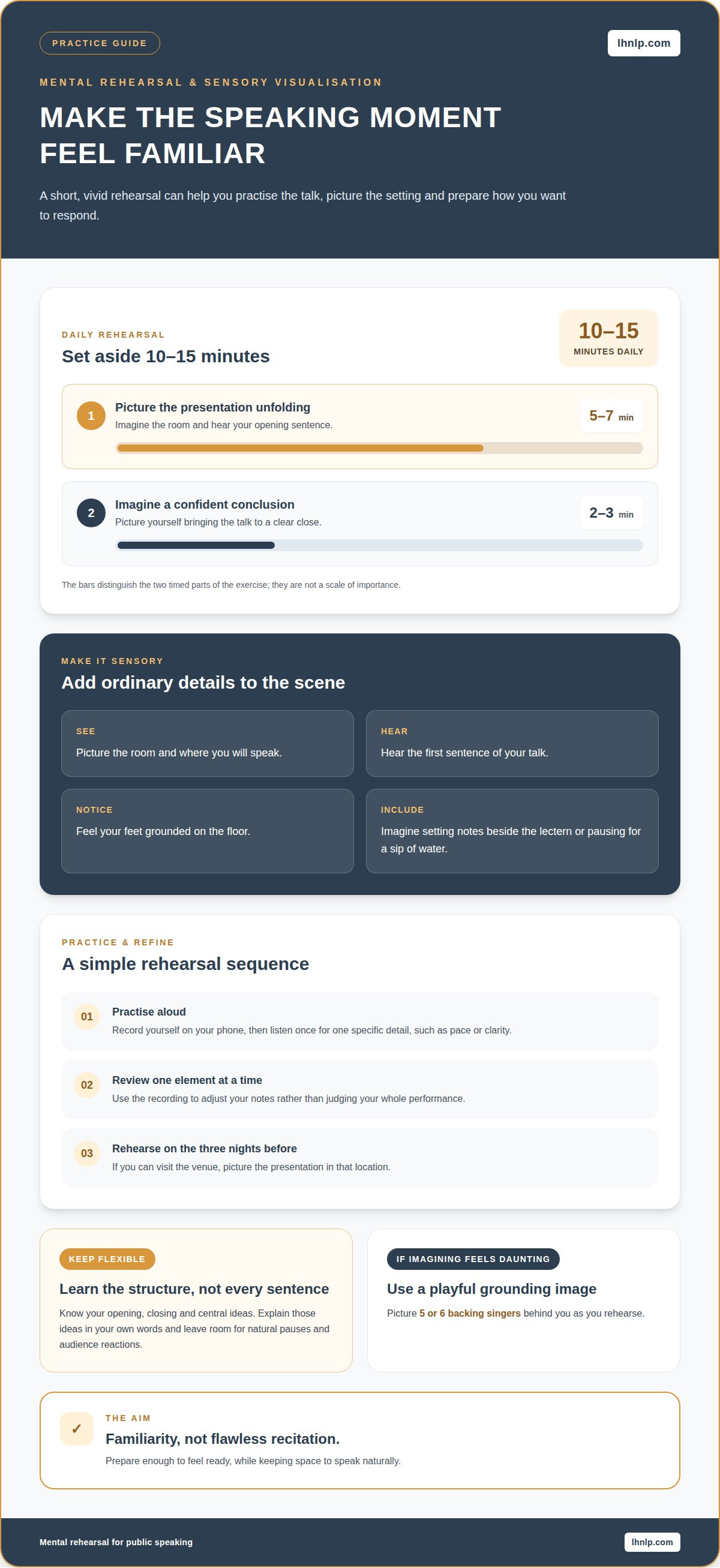 PRACTICE GUIDE

lhnlp.com

MENTAL REHEARSAL & SENSORY VISUALISATION

MAKE THE SPEAKING MOMENT FEEL FAMILIAR

A short, vivid rehearsal can help you practise the talk, picture the setting and prepare how you want to respond.

DAILY REHEARSAL

Set aside 10–15 minutes

10–15
MINUTES DAILY

1
Picture the presentation unfolding
Imagine the room and hear your opening sentence.
5–7 min

2
Imagine a confident conclusion
Picture yourself bringing the talk to a clear close.
2–3 min

The bars distinguish the two timed parts of the exercise; they are not a scale of importance.

MAKE IT SENSORY

Add ordinary details to the scene

SEE
Picture the room and where you will speak.

HEAR
Hear the first sentence of your talk.

NOTICE
Feel your feet grounded on the floor.

INCLUDE
Imagine setting notes beside the lectern or pausing for a sip of water.

PRACTICE & REFINE

A simple rehearsal sequence

01
Practise aloud
Record yourself on your phone, then listen once for one specific detail, such as pace or clarity.

02
Review one element at a time
Use the recording to adjust your notes rather than judging your whole performance.

03
Rehearse on the three nights before
If you can visit the venue, picture the presentation in that location.

KEEP FLEXIBLE

Learn the structure, not every sentence

Know your opening, closing and central ideas. Explain those ideas in your own words and leave room for natural pauses and audience reactions.

IF IMAGINING FEELS DAUNTING

Use a playful grounding image

Picture 5 or 6 backing singers behind you as you rehearse.

✓
THE AIM

Familiarity, not flawless recitation.

Prepare enough to feel ready, while keeping space to speak naturally.

Mental rehearsal for public speaking

lhnlp.com