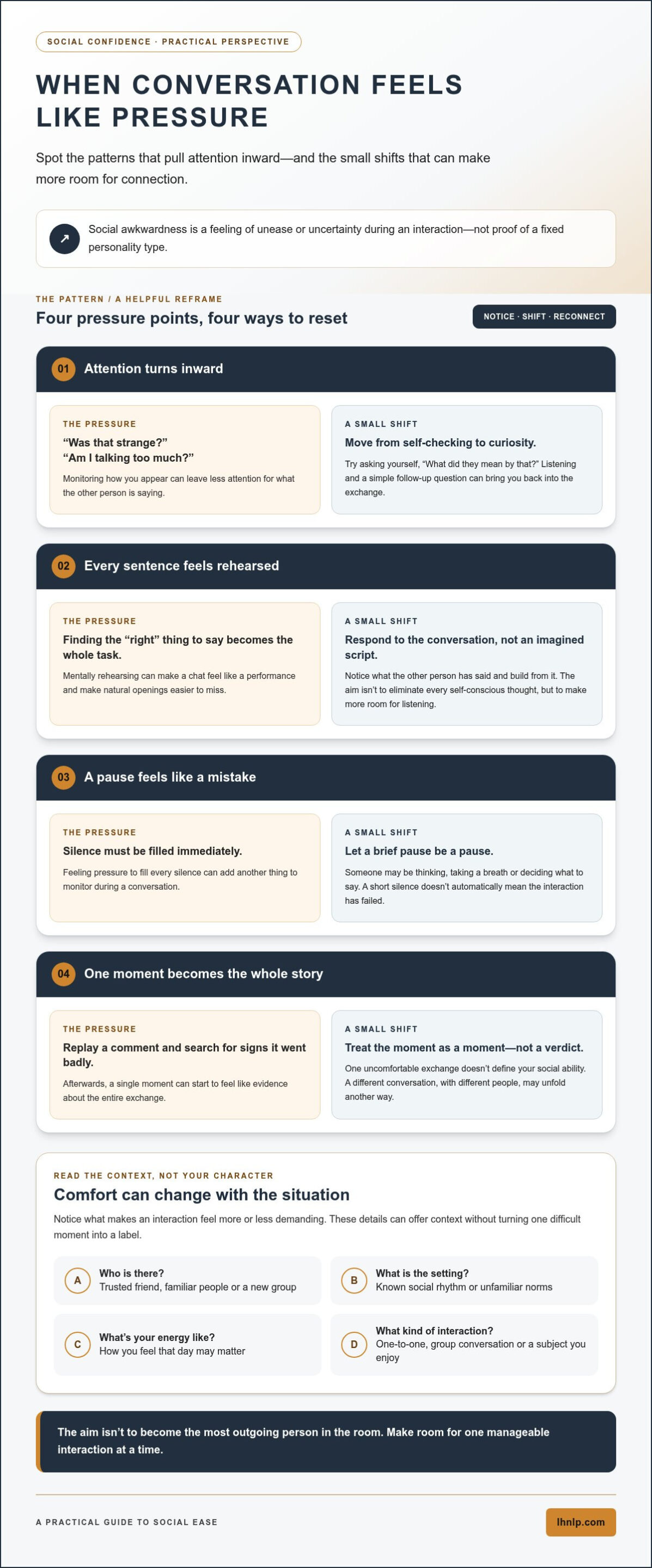 SOCIAL CONFIDENCE · PRACTICAL PERSPECTIVE

WHEN CONVERSATION FEELS LIKE PRESSURE

Spot the patterns that pull attention inward—and the small shifts that can make more room for connection.

↗ Social awkwardness is a feeling of unease or uncertainty during an interaction—not proof of a fixed personality type.

THE PATTERN / A HELPFUL REFRAME

Four pressure points, four ways to reset

NOTICE · SHIFT · RECONNECT

01 Attention turns inward

THE PRESSURE

"Was that strange?"
"Am I talking too much?"

Monitoring how you appear can leave less attention for what the other person is saying.

A SMALL SHIFT

Move from self-checking to curiosity.

Try asking yourself, "What did they mean by that?" Listening and a simple follow-up question can bring you back into the exchange.

02 Every sentence feels rehearsed

THE PRESSURE

Finding the "right" thing to say becomes the whole task.

Mentally rehearsing can make a chat feel like a performance and make natural openings easier to miss.

A SMALL SHIFT

Respond to the conversation, not an imagined script.

Notice what the other person has said and build from it. The aim isn't to eliminate every self-conscious thought, but to make more room for listening.

03 A pause feels like a mistake

THE PRESSURE

Silence must be filled immediately.

Feeling pressure to fill every silence can add another thing to monitor during a conversation.

A SMALL SHIFT

Let a brief pause be a pause.

Someone may be thinking, taking a breath or deciding what to say. A short silence doesn't automatically mean the interaction has failed.

04 One moment becomes the whole story

THE PRESSURE

Replay a comment and search for signs it went badly.

Afterwards, a single moment can start to feel like evidence about the entire exchange.

A SMALL SHIFT

Treat the moment as a moment—not a verdict.

One uncomfortable exchange doesn't define your social ability. A different conversation, with different people, may unfold another way.

READ THE CONTEXT, NOT YOUR CHARACTER

Comfort can change with the situation

Notice what makes an interaction feel more or less demanding. These details can offer context without turning one difficult moment into a label.

A Who is there?
Trusted friend, familiar people or a new group

B What is the setting?
Known social rhythm or unfamiliar norms

C What's your energy like?
How you feel that day may matter

D What kind of interaction?
One-to-one, group conversation or a subject you enjoy

The aim isn't to become the most outgoing person in the room. Make room for one manageable interaction at a time.

A PRACTICAL GUIDE TO SOCIAL EASE

lhnlp.com