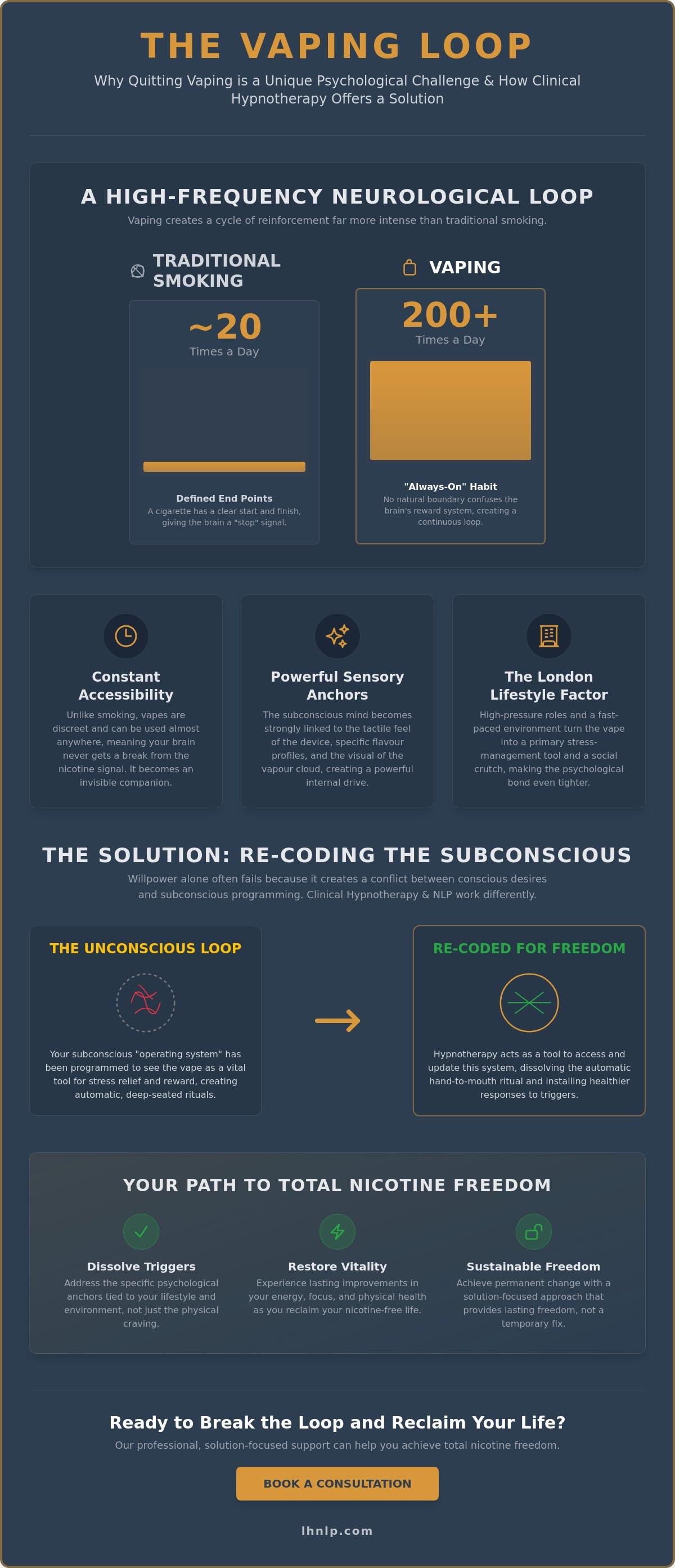 THE VAPING LOOP

Why Quitting Vaping is a Unique Psychological Challenge & How Clinical Hypnotherapy Offers a Solution

A HIGH-FREQUENCY NEUROLOGICAL LOOP

Vaping creates a cycle of reinforcement far more intense than traditional smoking.

TRADITIONAL SMOKING

~20
Times a Day

Defined End Points
A cigarette has a clear start and finish, giving the brain a "stop" signal.

VAPING

200+
Times a Day

"Always-On" Habit
No natural boundary confuses the brain's reward system, creating a continuous loop.

Constant Accessibility
Unlike smoking, vapes are discreet and can be used almost anywhere, meaning your brain never gets a break from the nicotine signal. It becomes an invisible companion.

Powerful Sensory Anchors
The subconscious mind becomes strongly linked to the tactile feel of the device, specific flavour profiles, and the visual of the vapour cloud, creating a powerful internal drive.

The London Lifestyle Factor
High-pressure roles and a fast-paced environment turn the vape into a primary stress-management tool and a social crutch, making the psychological bond even tighter.

THE SOLUTION: RE-CODING THE SUBCONSCIOUS

Willpower alone often fails because it creates a conflict between conscious desires and subconscious programming. Clinical Hypnotherapy & NLP work differently.

THE UNCONSCIOUS LOOP

Your subconscious "operating system" has been programmed to see the vape as a vital tool for stress relief and reward, creating automatic, deep-seated rituals.

RE-CODED FOR FREEDOM

Hypnotherapy acts as a tool to access and update this system, dissolving the automatic hand-to-mouth ritual and installing healthier responses to triggers.

YOUR PATH TO TOTAL NICOTINE FREEDOM

Dissolve Triggers
Address the specific psychological anchors tied to your lifestyle and environment, not just the physical craving.

Restore Vitality
Experience lasting improvements in your energy, focus, and physical health as you reclaim your nicotine-free life.

Sustainable Freedom
Achieve permanent change with a solution-focused approach that provides lasting freedom, not a temporary fix.

Ready to Break the Loop and Reclaim Your Life?

Our professional, solution-focused support can help you achieve total nicotine freedom.

BOOK A CONSULTATION

lhnlp.com