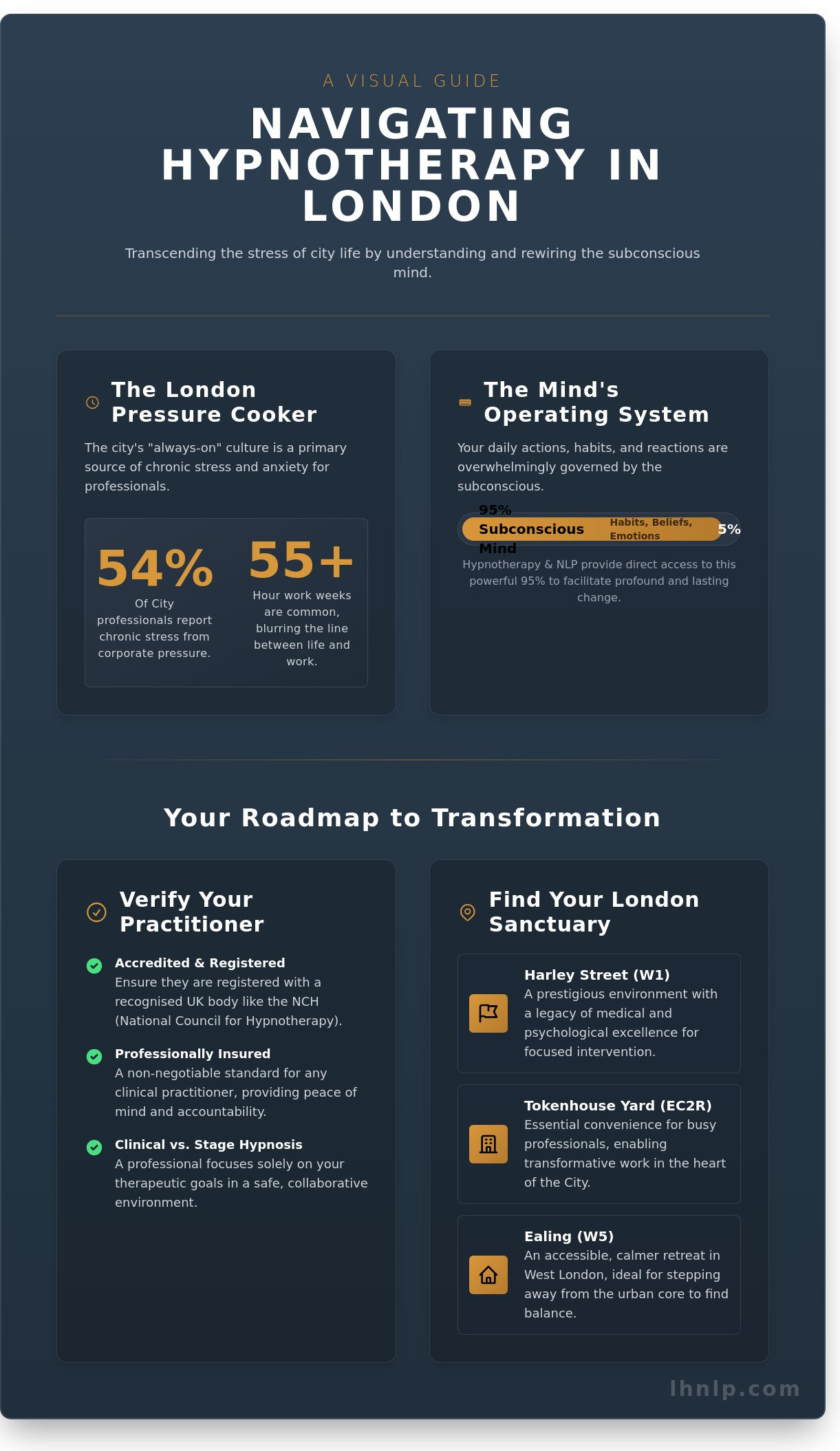 A VISUAL GUIDE

NAVIGATING HYPNOTHERAPY IN LONDON

Transcending the stress of city life by understanding and rewiring the subconscious mind.

The London Pressure Cooker

The city's "always-on" culture is a primary source of chronic stress and anxiety for professionals.

54%
Of City professionals report chronic stress from corporate pressure.

55+
Hour work weeks are common, blurring the line between life and work.

The Mind's Operating System

Your daily actions, habits, and reactions are overwhelmingly governed by the subconscious.

95% Subconscious Mind
Habits, Beliefs, Emotions
5%

Hypnotherapy & NLP provide direct access to this powerful 95% to facilitate profound and lasting change.

Your Roadmap to Transformation

Verify Your Practitioner

Accredited & Registered
Ensure they are registered with a recognised UK body like the NCH (National Council for Hypnotherapy).

Professionally Insured
A non-negotiable standard for any clinical practitioner, providing peace of mind and accountability.

Clinical vs. Stage Hypnosis
A professional focuses solely on your therapeutic goals in a safe, collaborative environment.

Find Your London Sanctuary

Harley Street (W1)
A prestigious environment with a legacy of medical and psychological excellence for focused intervention.

Tokenhouse Yard (EC2R)
Essential convenience for busy professionals, enabling transformative work in the heart of the City.

Ealing (W5)
An accessible, calmer retreat in West London, ideal for stepping away from the urban core to find balance.

lhnlp.com